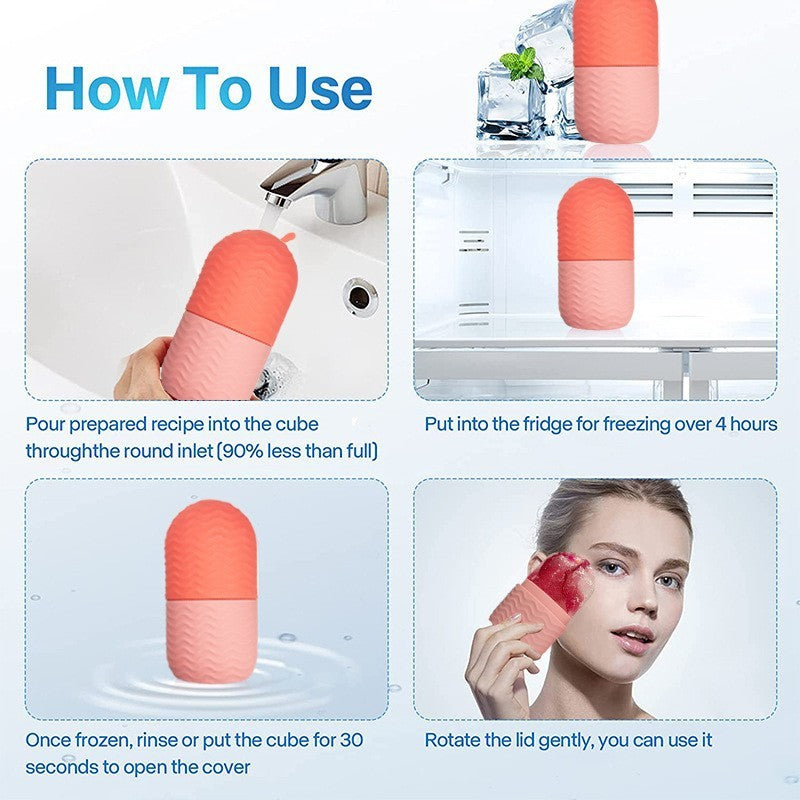 How To Use

Pour prepared recipe into the cube throughthe round inlet (90% less than full)

Put into the fridge for freezing over 4 hours

Once frozen, rinse or put the cube for 30 seconds to open the cover

Rotate the lid gently, you can use it