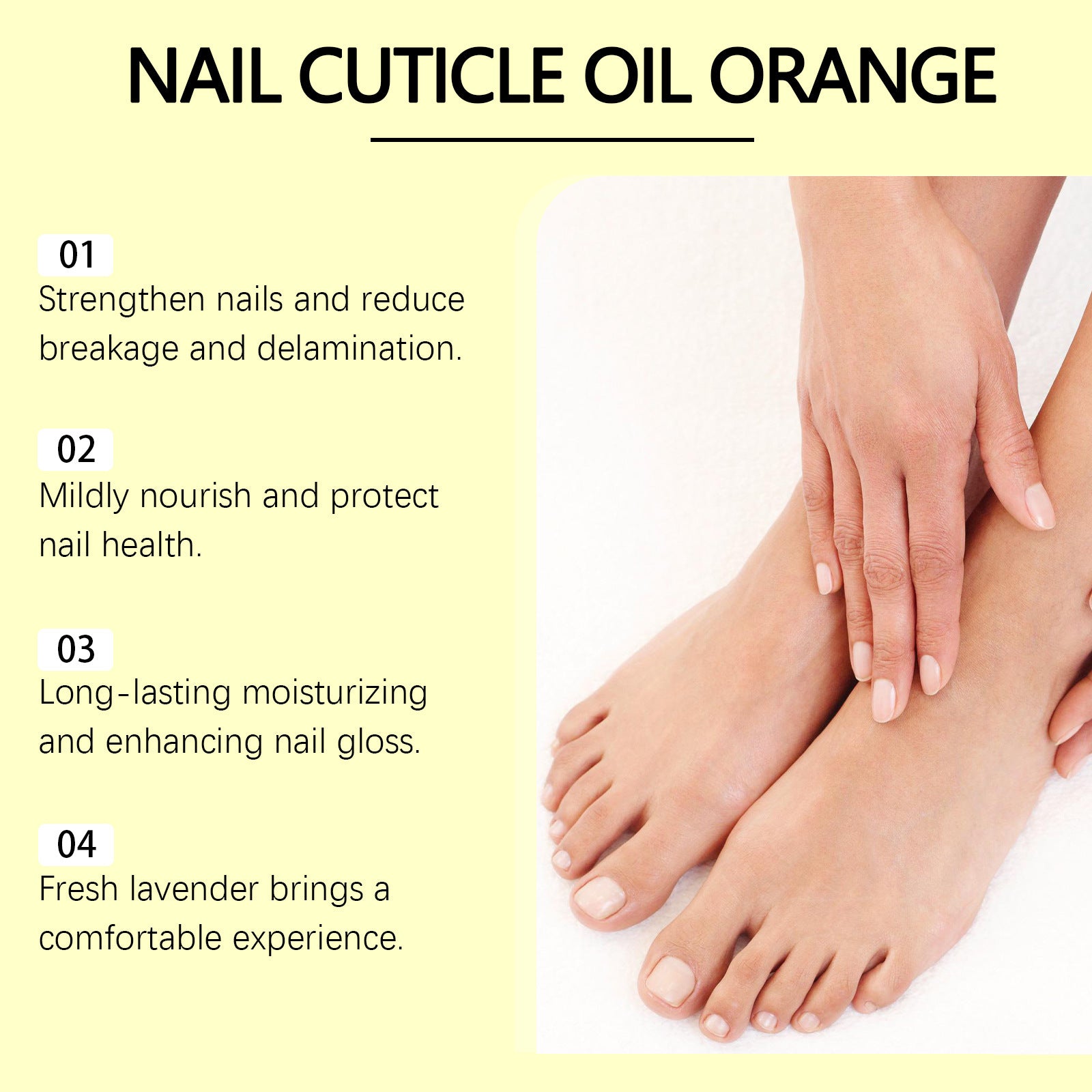 NAIL CUTICLE OIL ORANGE

01
Strengthen nails and reduce breakage and delamination.

02
Mildly nourish and protect nail health.

03
Long-lasting moisturizing and enhancing nail gloss.

04
Fresh lavender brings a comfortable experience.